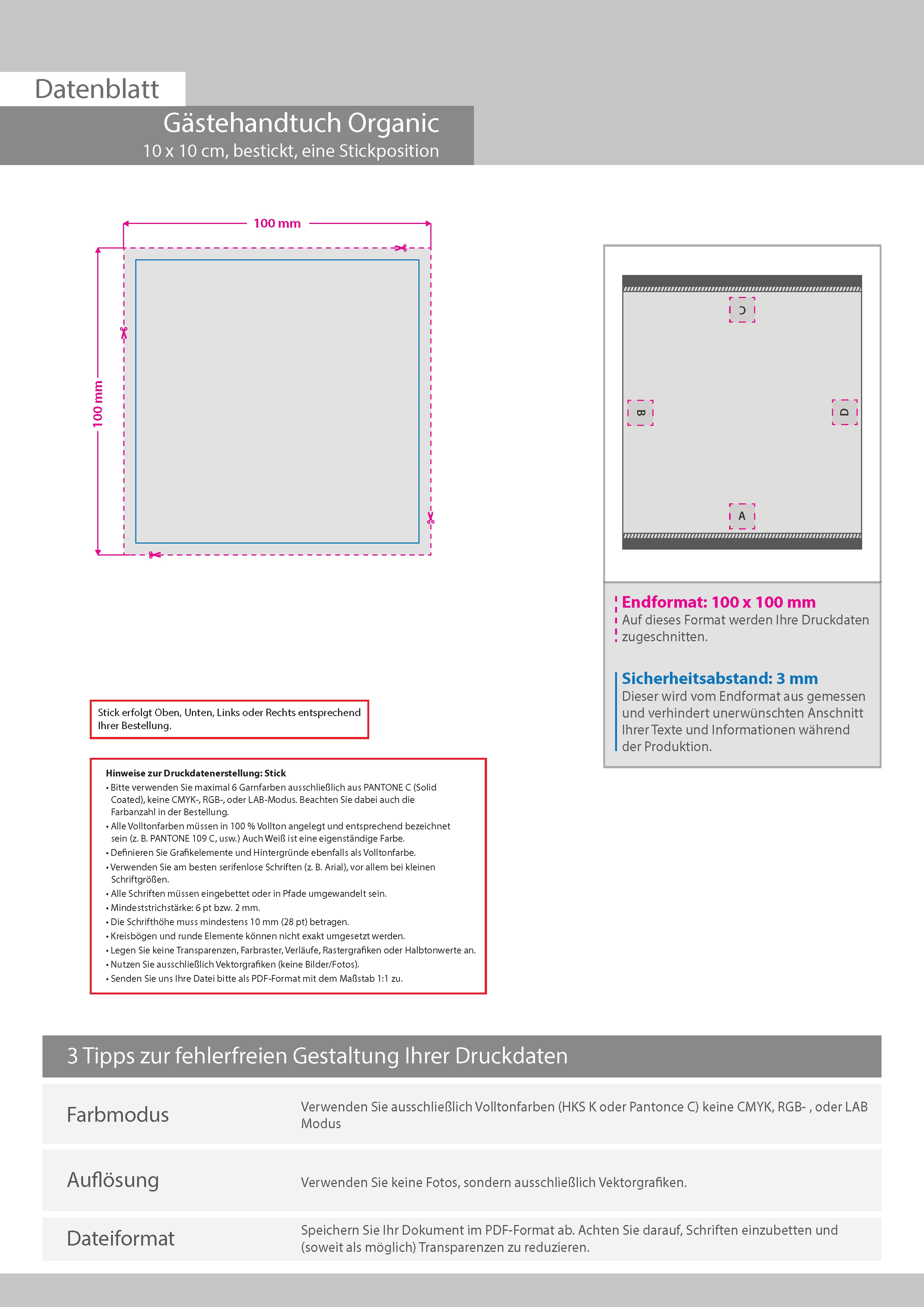 Datenblatt

Gästehandtuch Organic
10 x 10 cm, bestickt, eine Stickposition

100 mm

100 mm

C

B

D

A

Endformat: 100 x 100 mm
Auf dieses Format werden Ihre Druckdaten zugeschnitten.

Sicherheitsabstand: 3 mm
Dieser wird vom Endformat aus gemessen und verhindert unerwünschten Anschnitt Ihrer Texte und Informationen während der Produktion.

Stick erfolgt Oben, Unten, Links oder Rechts entsprechend Ihrer Bestellung.

Hinweise zur Druckdatenerstellung: Stick
• Bitte verwenden Sie maximal 6 Garnfarben ausschließlich aus PANTONE C (Solid Coated), keine CMYK-, RGB-, oder LAB-Modus. Beachten Sie dabei auch die Farbanzahl in der Bestellung.
• Alle Volltonfarben müssen in 100 % Vollton angelegt und entsprechend bezeichnet sein (z. B. PANTONE 109 C, usw.) Auch Weiß ist eine eigenständige Farbe.
• Definieren Sie Grafikelemente und Hintergründe ebenfalls als Volltonfarbe.
• Verwenden Sie am besten serifenlose Schriften (z. B. Arial), vor allem bei kleinen Schriftgrößen.
• Alle Schriften müssen eingebettet oder in Pfade umgewandelt sein.
• Mindeststrichstärke: 6 pt bzw. 2 mm.
• Die Schrifthöhe muss mindestens 10 mm (28 pt) betragen.
• Kreisbögen und runde Elemente können nicht exakt umgesetzt werden.
• Legen Sie keine Transparenzen, Farbraster, Verläufe, Rastergrafiken oder Halbtonwerte an.
• Nutzen Sie ausschließlich Vektorgrafiken (keine Bilder/Fotos).
• Senden Sie uns Ihre Datei bitte als PDF-Format mit dem Maßstab 1:1 zu.

3 Tipps zur fehlerfreien Gestaltung Ihrer Druckdaten

| Farbmodus | Verwenden Sie ausschließlich Volltonfarben (HKS K oder Pantonce C) keine CMYK, RGB- , oder LAB Modus |
|---|---|
| Auflösung | Verwenden Sie keine Fotos, sondern ausschließlich Vektorgrafiken. |
| Dateiformat | Speichern Sie Ihr Dokument im PDF-Format ab. Achten Sie darauf, Schriften einzubetten und (soweit als möglich) Transparenzen zu reduzieren. |